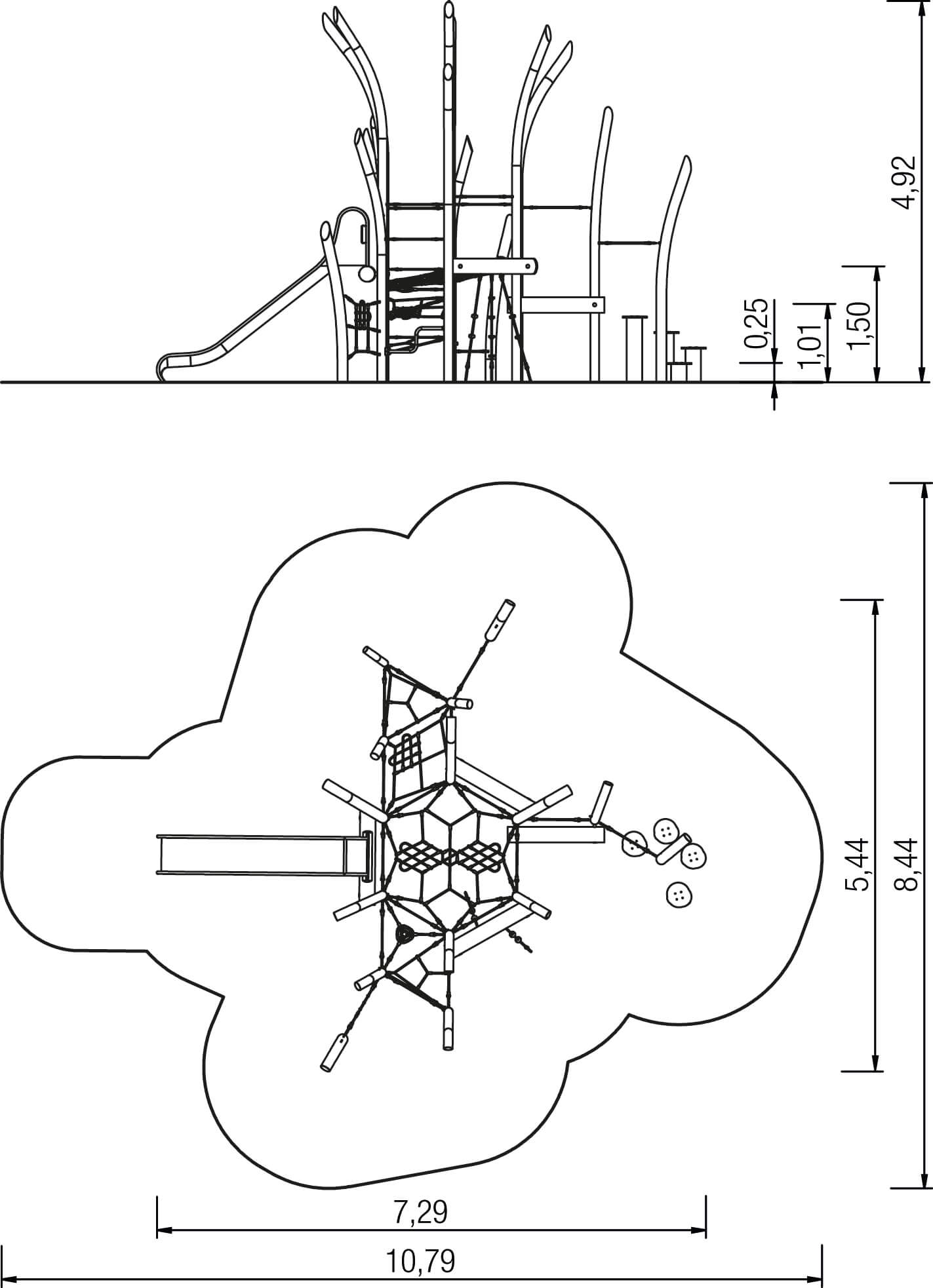 0,25
1,01
1,50
4,92
5,44
8,44
7,29
10,79